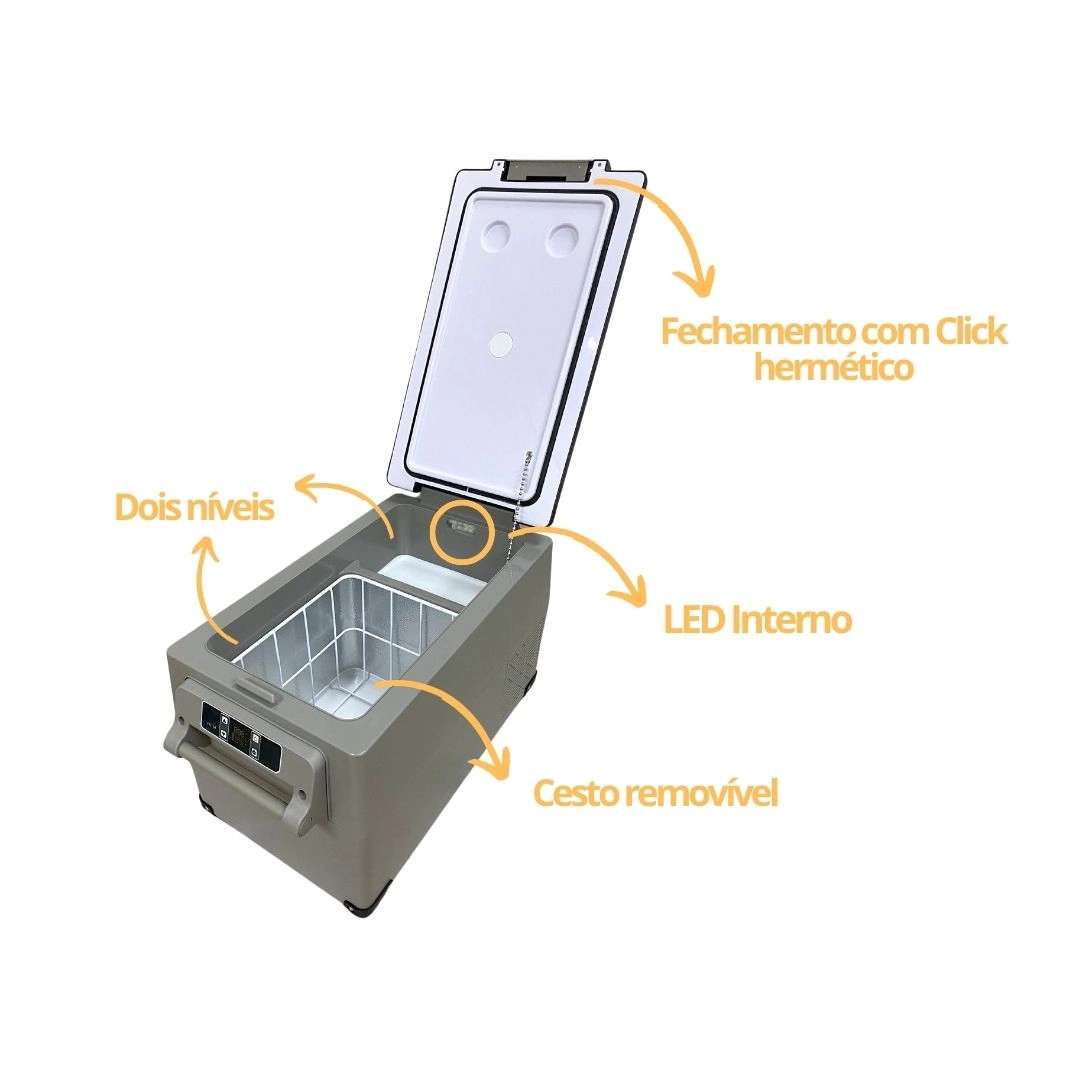 Fechamento com Click hermético

Dois níveis

LED Interno

Cesto removível