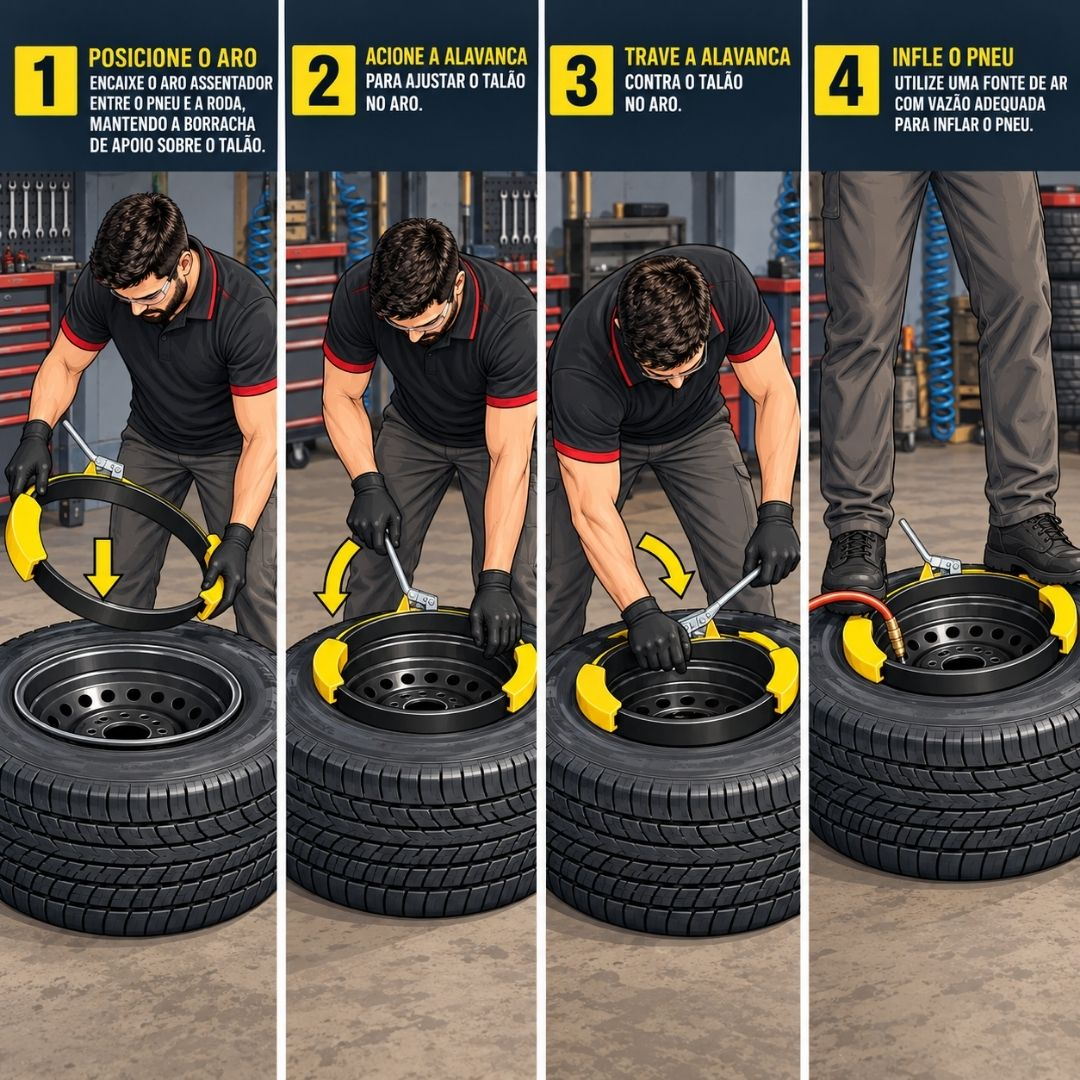 1 POSICIONE O ARO
ENCAIXE O ARO ASSENTADOR ENTRE O PNEU E A RODA, MANTENDO A BORRACHA DE APOIO SOBRE O TALÃO.

2 ACIONE A ALAVANCA
PARA AJUSTAR O TALÃO NO ARO.

3 TRAVE A ALAVANCA
CONTRA O TALÃO NO ARO.

4 INFLE O PNEU
UTILIZE UMA FONTE DE AR COM VAZÃO ADEQUADA PARA INFLAR O PNEU.